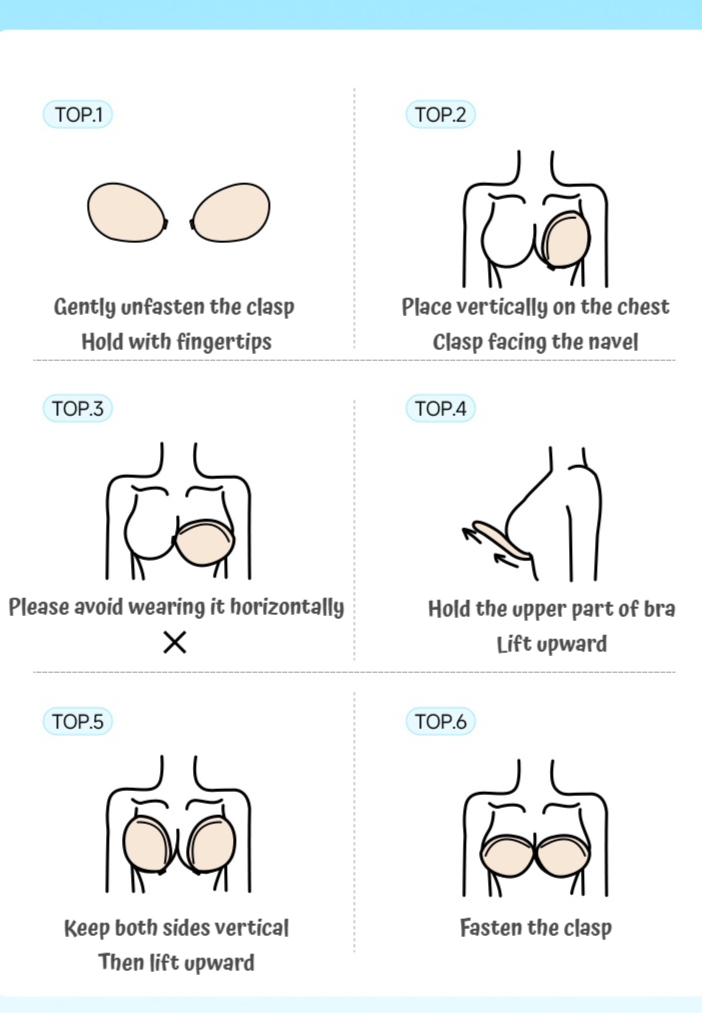 TOP.1

Gently unfasten the clasp
Hold with fingertips

TOP.2

Place vertically on the chest
Clasp facing the navel

TOP.3

Please avoid wearing it horizontally
×

TOP.4

Hold the upper part of bra
Lift upward

TOP.5

Keep both sides vertical
Then lift upward

TOP.6

Fasten the clasp