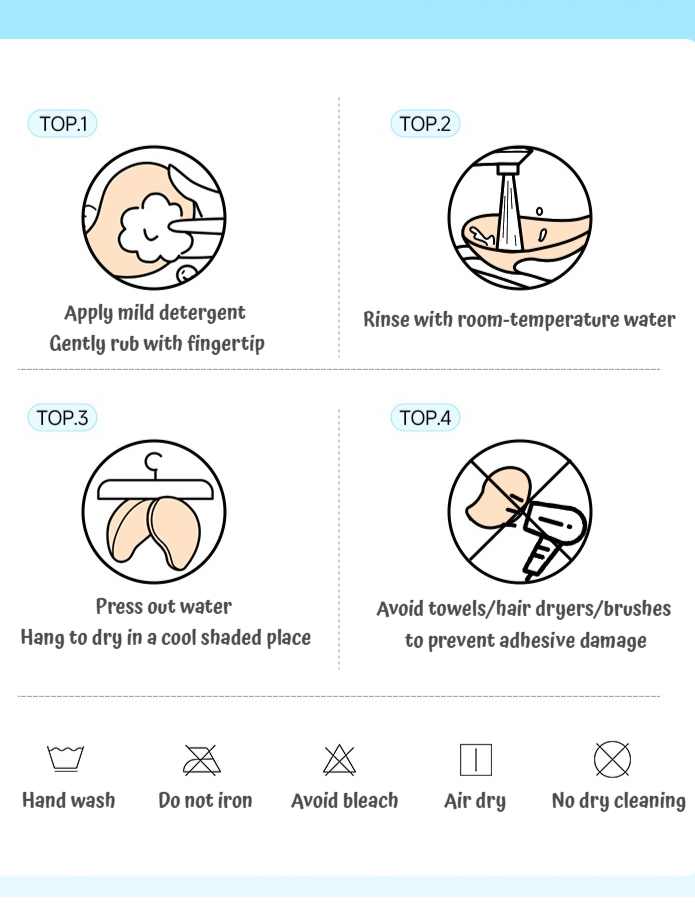 TOP.1

Apply mild detergent
Gently rub with fingertip

TOP.2

Rinse with room-temperature water

TOP.3

Press out water
Hang to dry in a cool shaded place

TOP.4

Avoid towels/hair dryers/brushes
to prevent adhesive damage

Hand wash

Do not iron

Avoid bleach

Air dry

No dry cleaning