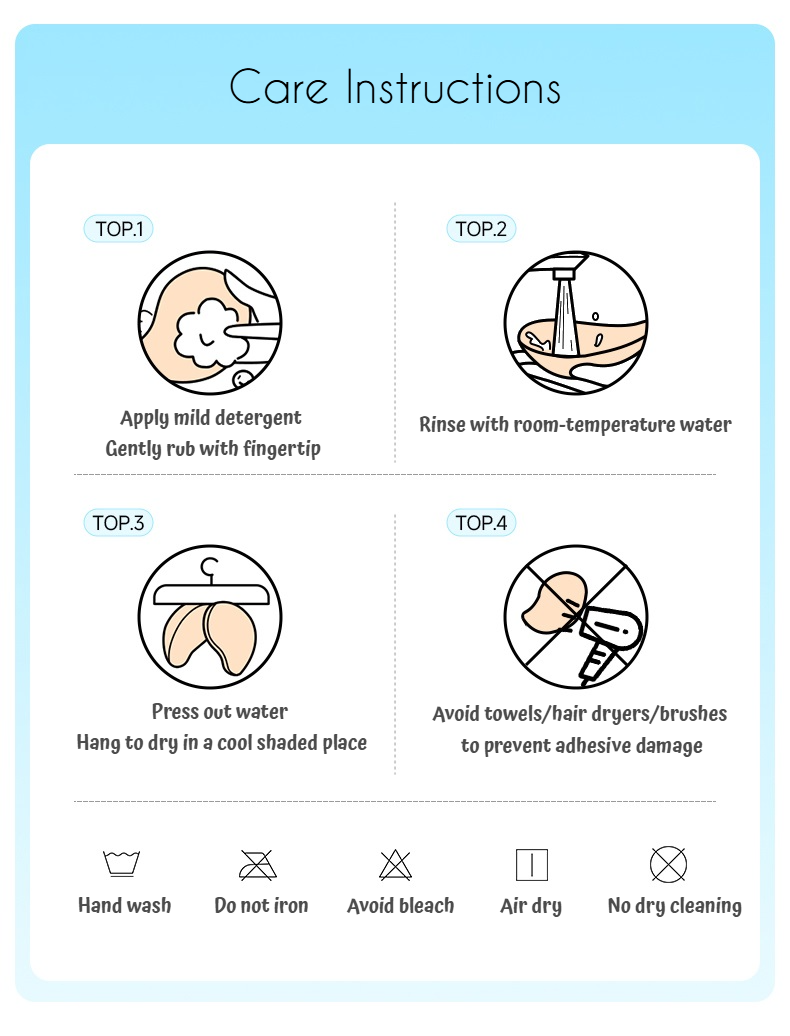 Care Instructions

TOP.1

Apply mild detergent
Gently rub with fingertip

TOP.2

Rinse with room-temperature water

TOP.3

Press out water
Hang to dry in a cool shaded place

TOP.4

Avoid towels/hair dryers/brushes
to prevent adhesive damage

Hand wash

Do not iron

Avoid bleach

Air dry

No dry cleaning