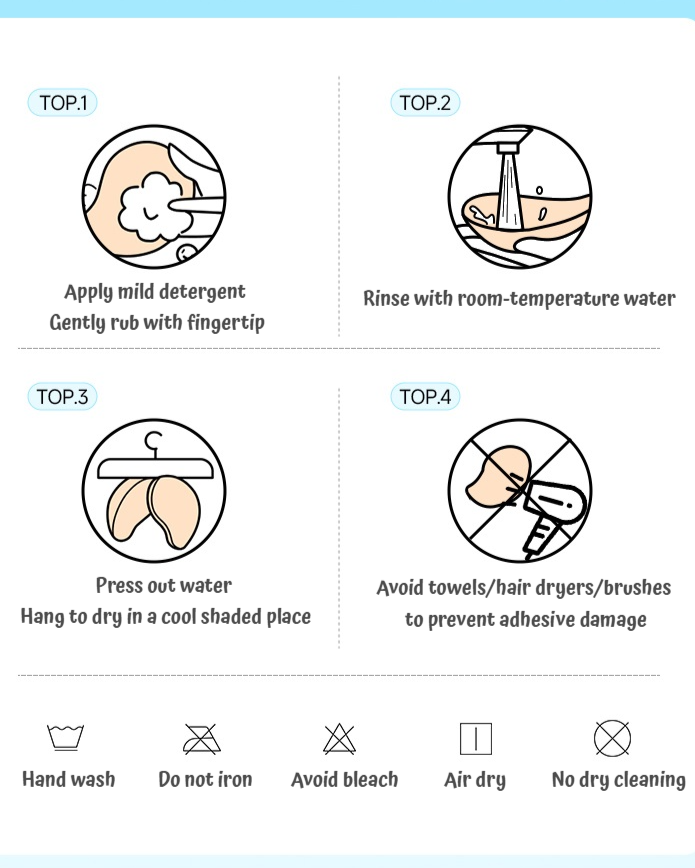 TOP.1

Apply mild detergent
Gently rub with fingertip

TOP.2

Rinse with room-temperature water

TOP.3

Press out water
Hang to dry in a cool shaded place

TOP.4

Avoid towels/hair dryers/brushes
to prevent adhesive damage

Hand wash

Do not iron

Avoid bleach

Air dry

No dry cleaning